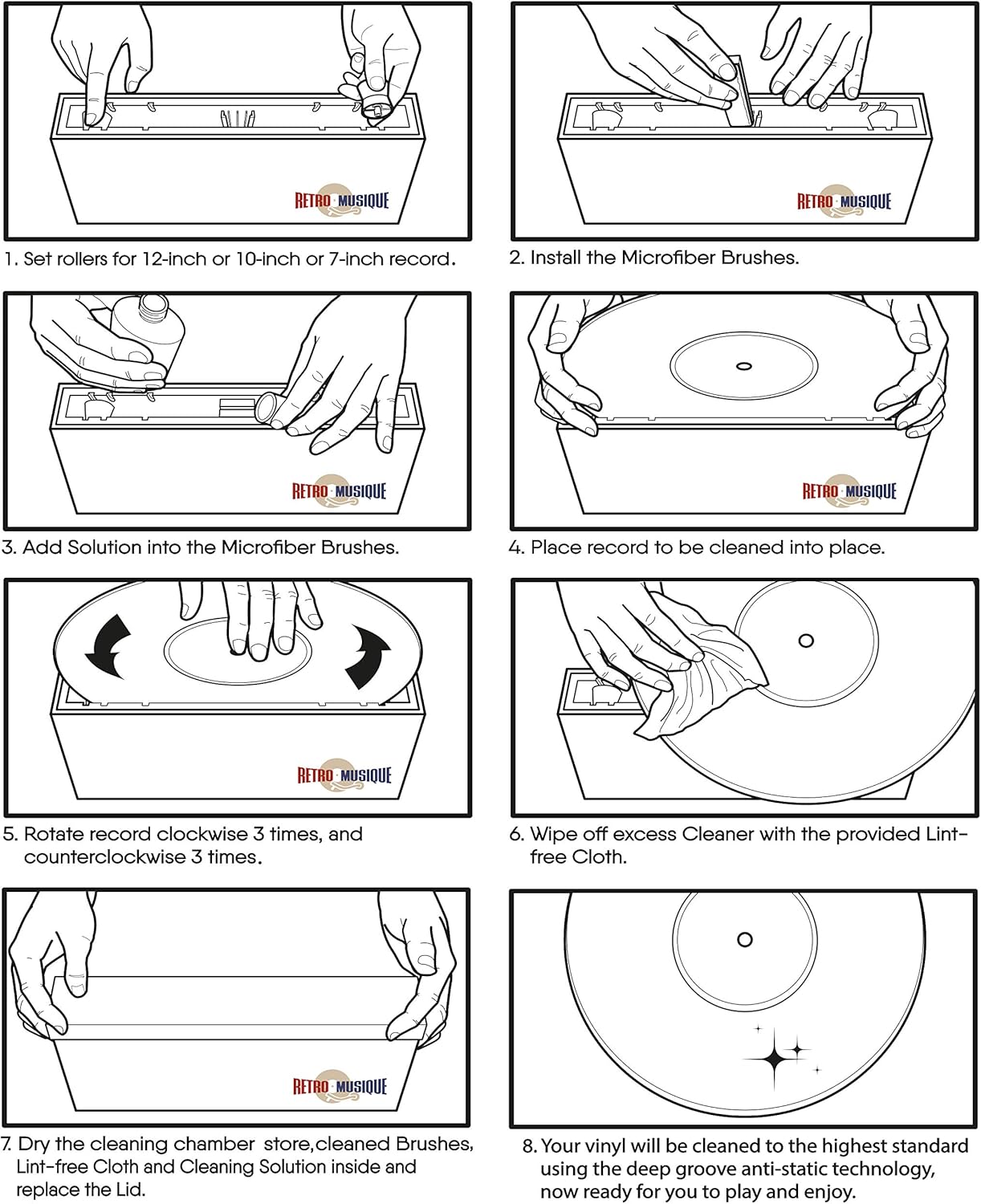 RETRO MUSIQUE

1. Set rollers for 12-inch or 10-inch or 7-inch record.

RETRO MUSIQUE

2. Install the Microfiber Brushes.

RETRO MUSIQUE

3. Add Solution into the Microfiber Brushes.

RETRO MUSIQUE

4. Place record to be cleaned into place.

RETRO MUSIQUE

5. Rotate record clockwise 3 times, and counterclockwise 3 times.

6. Wipe off excess Cleaner with the provided Lint-free Cloth.

RETRO MUSIQUE

7. Dry the cleaning chamber store,cleaned Brushes, Lint-free Cloth and Cleaning Solution inside and replace the Lid.

8. Your vinyl will be cleaned to the highest standard using the deep groove anti-static technology, now ready for you to play and enjoy.