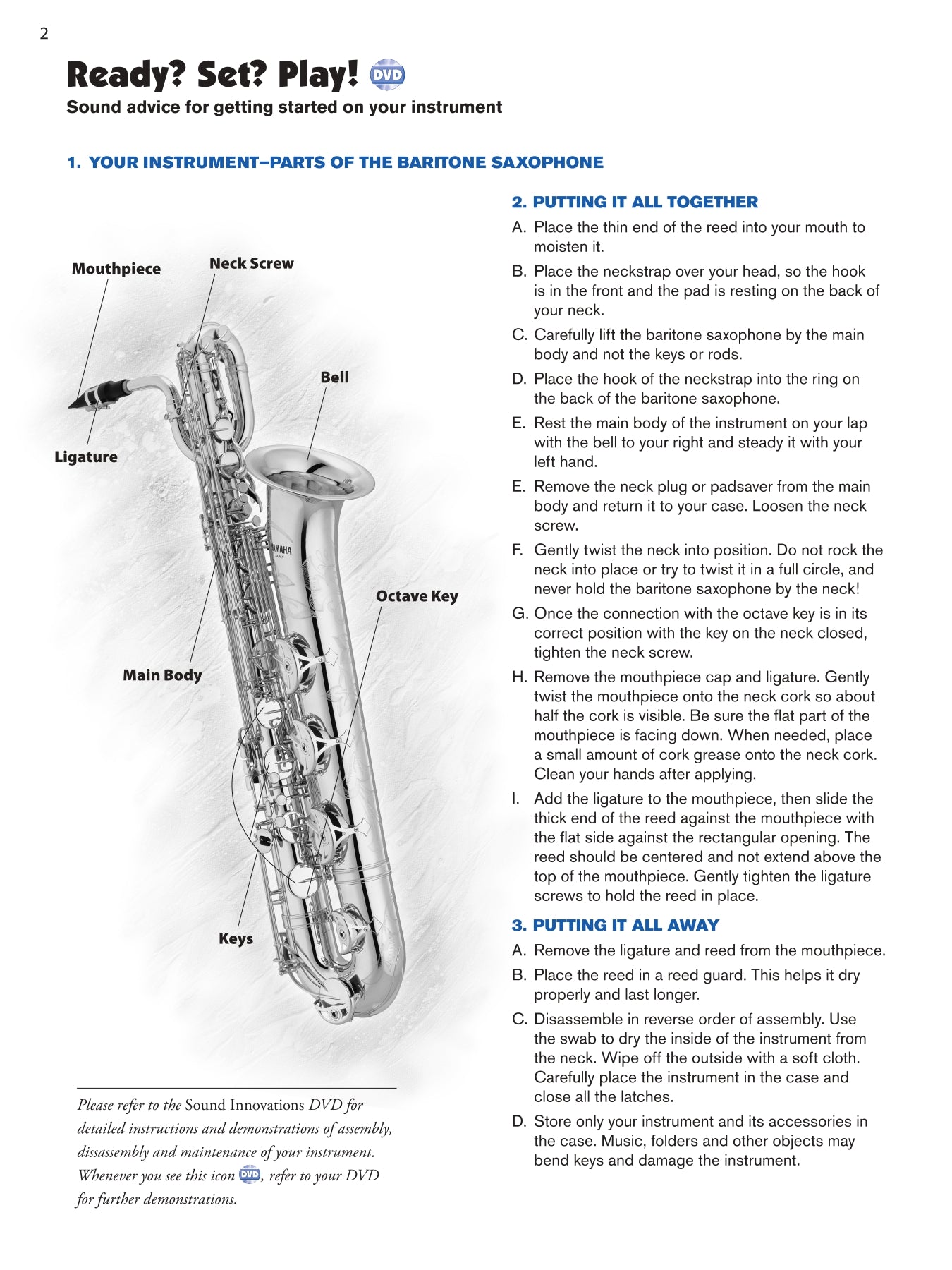 2

Ready? Set? Play! DVD

Sound advice for getting started on your instrument

1. YOUR INSTRUMENT–PARTS OF THE BARITONE SAXOPHONE

Mouthpiece

Neck Screw

Bell

Ligature

YAMAHA

Octave Key

Main Body

Keys

Please refer to the Sound Innovations DVD for detailed instructions and demonstrations of assembly, dissassembly and maintenance of your instrument. Whenever you see this icon DVD, refer to your DVD for further demonstrations.

2. PUTTING IT ALL TOGETHER

A. Place the thin end of the reed into your mouth to moisten it.

B. Place the neckstrap over your head, so the hook is in the front and the pad is resting on the back of your neck.

C. Carefully lift the baritone saxophone by the main body and not the keys or rods.

D. Place the hook of the neckstrap into the ring on the back of the baritone saxophone.

E. Rest the main body of the instrument on your lap with the bell to your right and steady it with your left hand.

E. Remove the neck plug or padsaver from the main body and return it to your case. Loosen the neck screw.

F. Gently twist the neck into position. Do not rock the neck into place or try to twist it in a full circle, and never hold the baritone saxophone by the neck!

G. Once the connection with the octave key is in its correct position with the key on the neck closed, tighten the neck screw.

H. Remove the mouthpiece cap and ligature. Gently twist the mouthpiece onto the neck cork so about half the cork is visible. Be sure the flat part of the mouthpiece is facing down. When needed, place a small amount of cork grease onto the neck cork. Clean your hands after applying.

I. Add the ligature to the mouthpiece, then slide the thick end of the reed against the mouthpiece with the flat side against the rectangular opening. The reed should be centered and not extend above the top of the mouthpiece. Gently tighten the ligature screws to hold the reed in place.

3. PUTTING IT ALL AWAY

A. Remove the ligature and reed from the mouthpiece.

B. Place the reed in a reed guard. This helps it dry properly and last longer.

C. Disassemble in reverse order of assembly. Use the swab to dry the inside of the instrument from the neck. Wipe off the outside with a soft cloth. Carefully place the instrument in the case and close all the latches.

D. Store only your instrument and its accessories in the case. Music, folders and other objects may bend keys and damage the instrument.