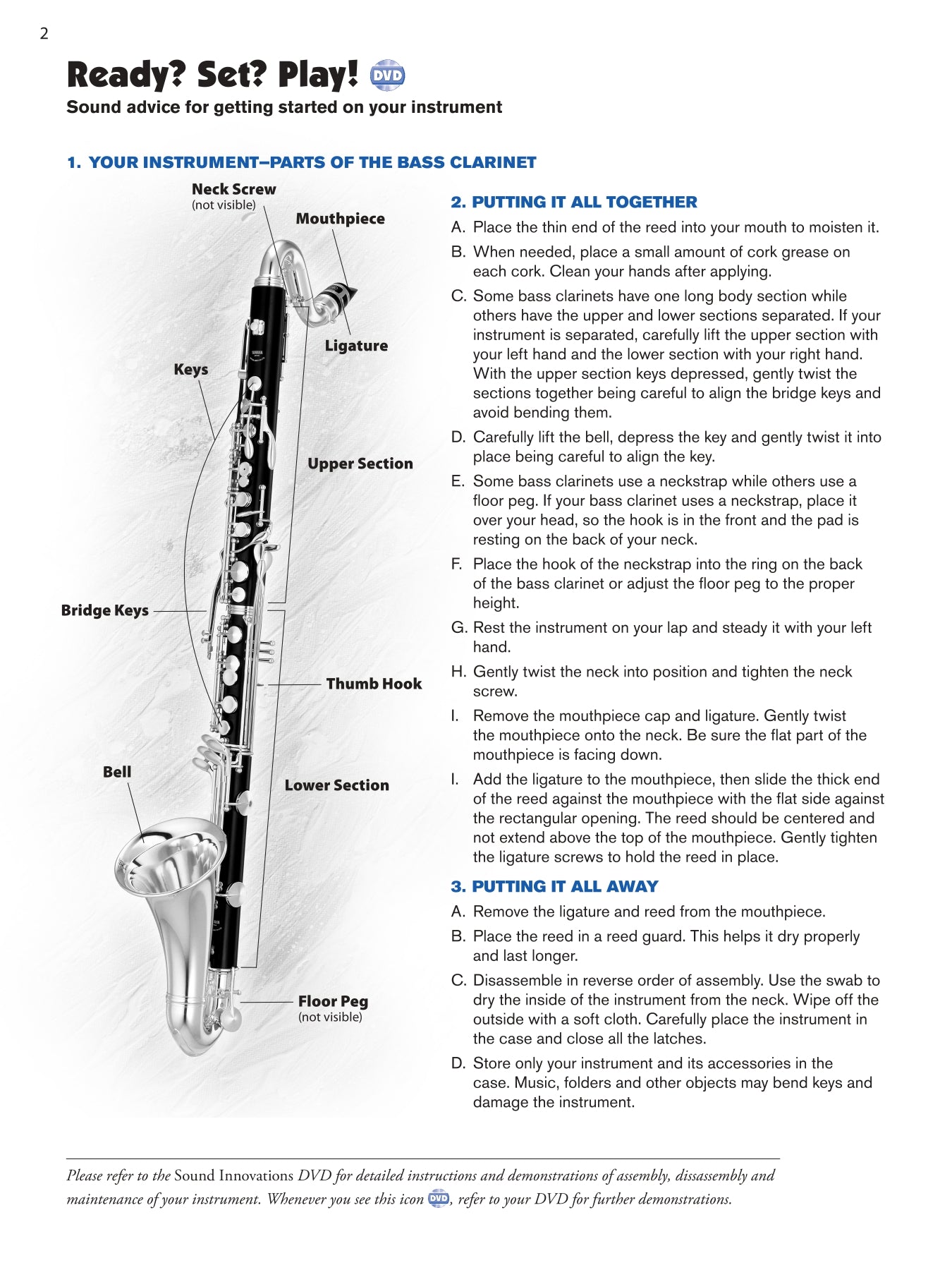 2

Ready? Set? Play! DVD

Sound advice for getting started on your instrument

1. YOUR INSTRUMENT–PARTS OF THE BASS CLARINET

Neck Screw
(not visible)

Mouthpiece

Ligature

Keys

Upper Section

Bridge Keys

Thumb Hook

Bell

Lower Section

Floor Peg
(not visible)

2. PUTTING IT ALL TOGETHER

A. Place the thin end of the reed into your mouth to moisten it.

B. When needed, place a small amount of cork grease on each cork. Clean your hands after applying.

C. Some bass clarinets have one long body section while others have the upper and lower sections separated. If your instrument is separated, carefully lift the upper section with your left hand and the lower section with your right hand. With the upper section keys depressed, gently twist the sections together being careful to align the bridge keys and avoid bending them.

D. Carefully lift the bell, depress the key and gently twist it into place being careful to align the key.

E. Some bass clarinets use a neckstrap while others use a floor peg. If your bass clarinet uses a neckstrap, place it over your head, so the hook is in the front and the pad is resting on the back of your neck.

F. Place the hook of the neckstrap into the ring on the back of the bass clarinet or adjust the floor peg to the proper height.

G. Rest the instrument on your lap and steady it with your left hand.

H. Gently twist the neck into position and tighten the neck screw.

I. Remove the mouthpiece cap and ligature. Gently twist the mouthpiece onto the neck. Be sure the flat part of the mouthpiece is facing down.

I. Add the ligature to the mouthpiece, then slide the thick end of the reed against the mouthpiece with the flat side against the rectangular opening. The reed should be centered and not extend above the top of the mouthpiece. Gently tighten the ligature screws to hold the reed in place.

3. PUTTING IT ALL AWAY

A. Remove the ligature and reed from the mouthpiece.

B. Place the reed in a reed guard. This helps it dry properly and last longer.

C. Disassemble in reverse order of assembly. Use the swab to dry the inside of the instrument from the neck. Wipe off the outside with a soft cloth. Carefully place the instrument in the case and close all the latches.

D. Store only your instrument and its accessories in the case. Music, folders and other objects may bend keys and damage the instrument.

Please refer to the Sound Innovations DVD for detailed instructions and demonstrations of assembly, dissassembly and maintenance of your instrument. Whenever you see this icon DVD, refer to your DVD for further demonstrations.