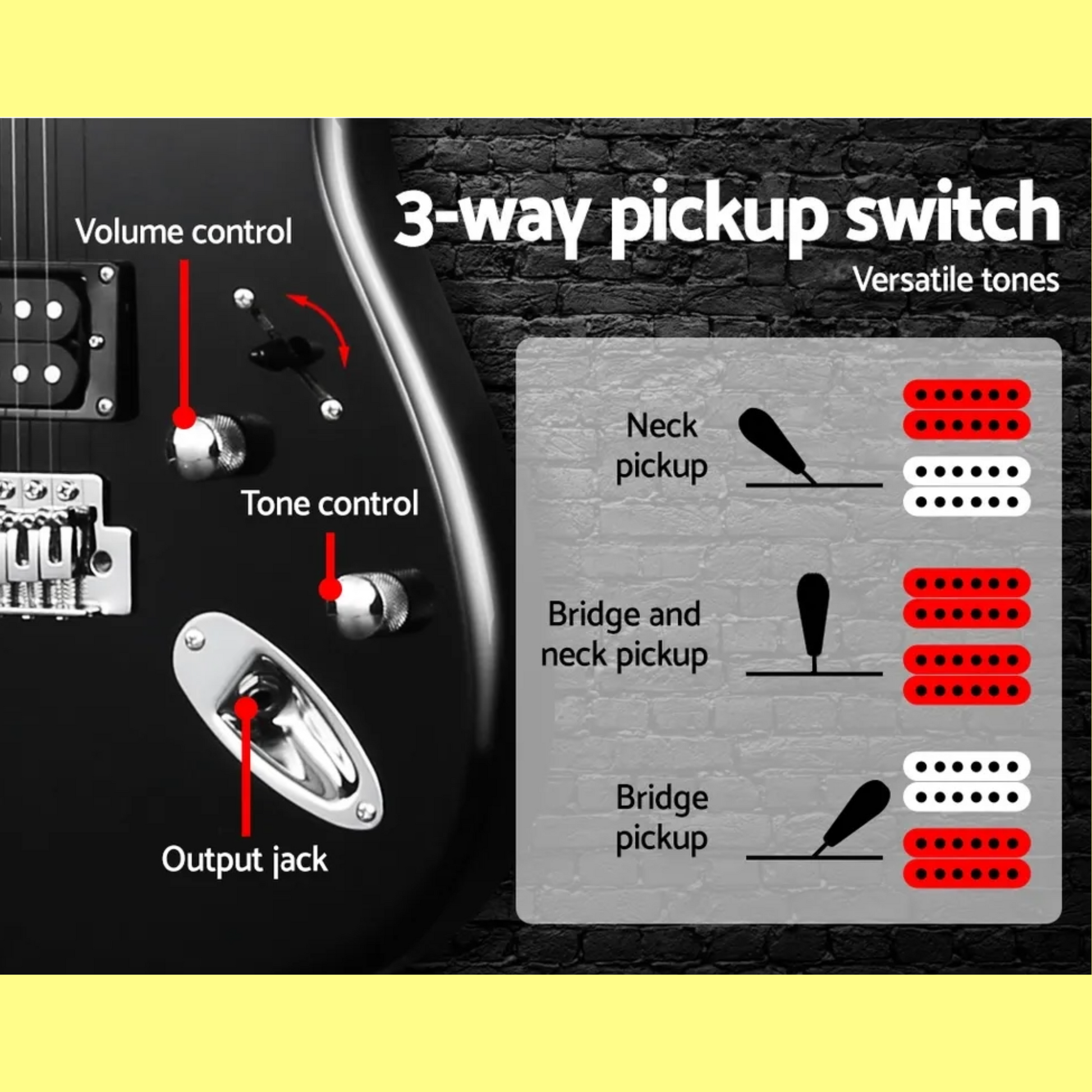 3-way pickup switch
Versatile tones

Volume control

Tone control

Output jack

Neck pickup

Bridge and neck pickup

Bridge pickup