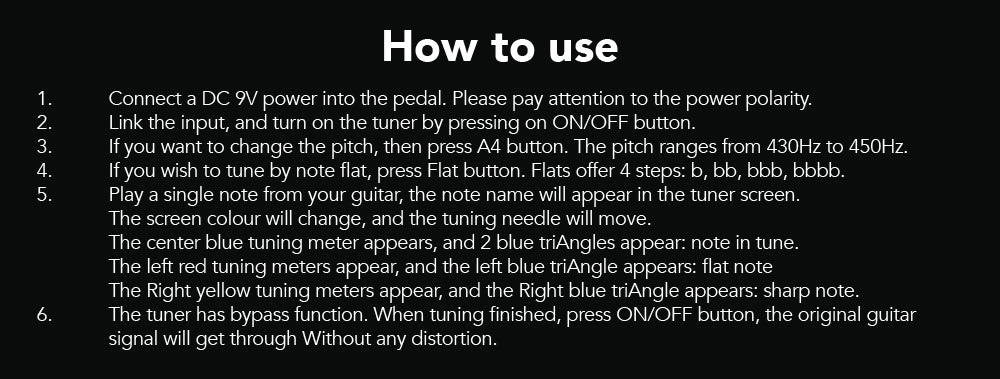 How to use

1. Connect a DC 9V power into the pedal. Please pay attention to the power polarity.
2. Link the input, and turn on the tuner by pressing on ON/OFF button.
3. If you want to change the pitch, then press A4 button. The pitch ranges from 430Hz to 450Hz.
4. If you wish to tune by note flat, press Flat button. Flats offer 4 steps: b, bb, bbb, bbbb.
5. Play a single note from your guitar, the note name will appear in the tuner screen.
The screen colour will change, and the tuning needle will move.
The center blue tuning meter appears, and 2 blue triAngles appear: note in tune.
The left red tuning meters appear, and the left blue triAngle appears: flat note
The Right yellow tuning meters appear, and the Right blue triAngle appears: sharp note.
6. The tuner has bypass function. When tuning finished, press ON/OFF button, the original guitar signal will get through Without any distortion.