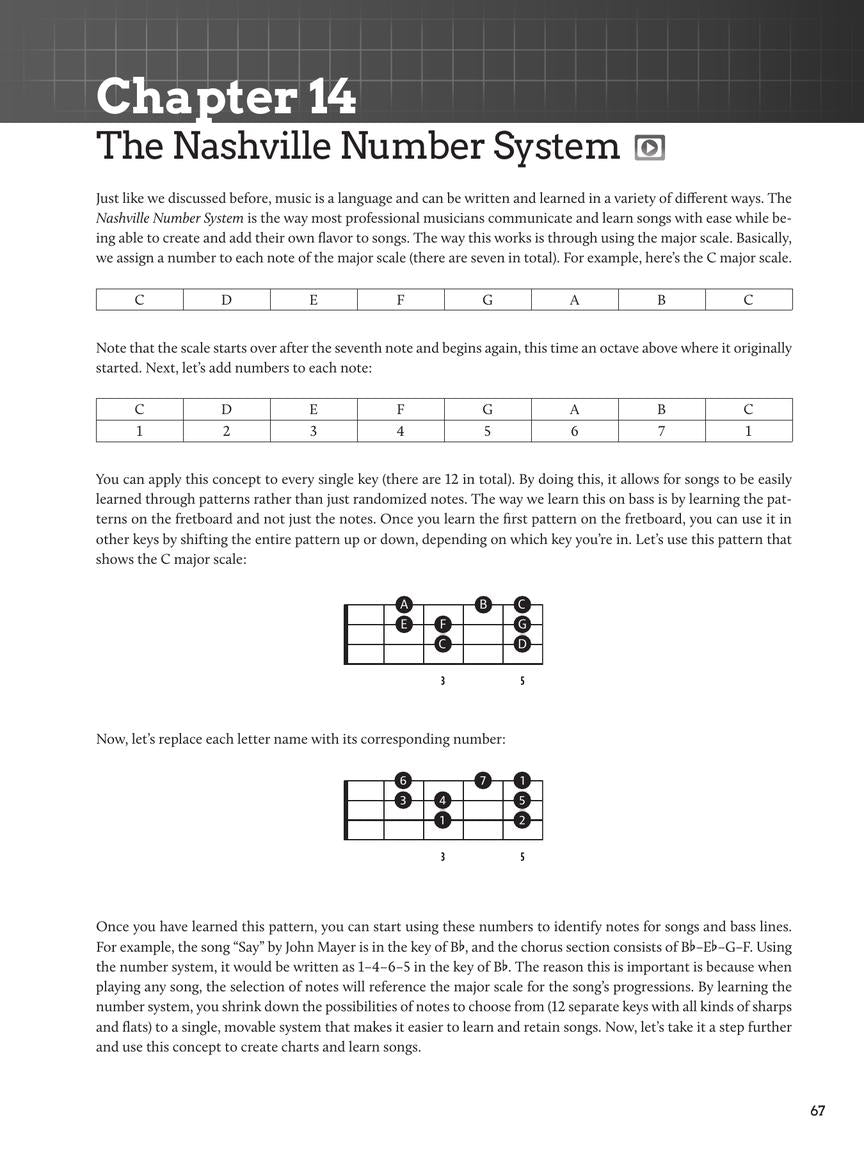 Chapter 14
The Nashville Number System

Just like we discussed before, music is a language and can be written and learned in a variety of different ways. The Nashville Number System is the way most professional musicians communicate and learn songs with ease while being able to create and add their own flavor to songs. The way this works is through using the major scale. Basically, we assign a number to each note of the major scale (there are seven in total). For example, here's the C major scale.

| C | D | E | F | G | A | B | C |
|---|---|---|---|---|---|---|---|

Note that the scale starts over after the seventh note and begins again, this time an octave above where it originally started. Next, let's add numbers to each note:

| C | D | E | F | G | A | B | C |
|---|---|---|---|---|---|---|---|
| 1 | 2 | 3 | 4 | 5 | 6 | 7 | 1 |

You can apply this concept to every single key (there are 12 in total). By doing this, it allows for songs to be easily learned through patterns rather than just randomized notes. The way we learn this on bass is by learning the patterns on the fretboard and not just the notes. Once you learn the first pattern on the fretboard, you can use it in other keys by shifting the entire pattern up or down, depending on which key you're in. Let's use this pattern that shows the C major scale:

A B C
E F G
C D
3 5

Now, let's replace each letter name with its corresponding number:

6 7 1
3 4 5
1 2
3 5

Once you have learned this pattern, you can start using these numbers to identify notes for songs and bass lines. For example, the song "Say" by John Mayer is in the key of B♭, and the chorus section consists of B♭–E♭–G–F. Using the number system, it would be written as 1–4–6–5 in the key of B♭. The reason this is important is because when playing any song, the selection of notes will reference the major scale for the song's progressions. By learning the number system, you shrink down the possibilities of notes to choose from (12 separate keys with all kinds of sharps and flats) to a single, movable system that makes it easier to learn and retain songs. Now, let's take it a step further and use this concept to create charts and learn songs.

67