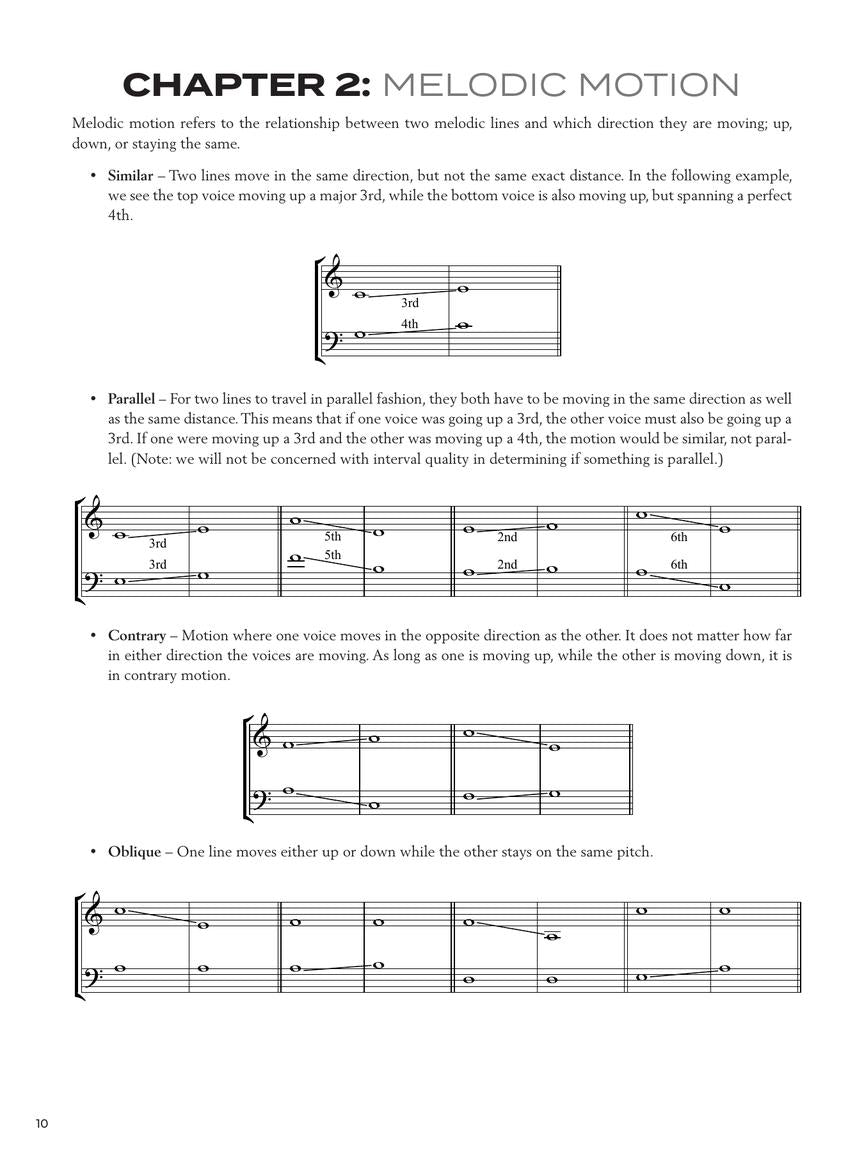 CHAPTER 2: MELODIC MOTION

Melodic motion refers to the relationship between two melodic lines and which direction they are moving; up, down, or staying the same.

• Similar – Two lines move in the same direction, but not the same exact distance. In the following example, we see the top voice moving up a major 3rd, while the bottom voice is also moving up, but spanning a perfect 4th.

3rd
4th

• Parallel – For two lines to travel in parallel fashion, they both have to be moving in the same direction as well as the same distance. This means that if one voice was going up a 3rd, the other voice must also be going up a 3rd. If one were moving up a 3rd and the other was moving up a 4th, the motion would be similar, not parallel. (Note: we will not be concerned with interval quality in determining if something is parallel.)

3rd
3rd
5th
5th
2nd
2nd
6th
6th

• Contrary – Motion where one voice moves in the opposite direction as the other. It does not matter how far in either direction the voices are moving. As long as one is moving up, while the other is moving down, it is in contrary motion.

• Oblique – One line moves either up or down while the other stays on the same pitch.

10