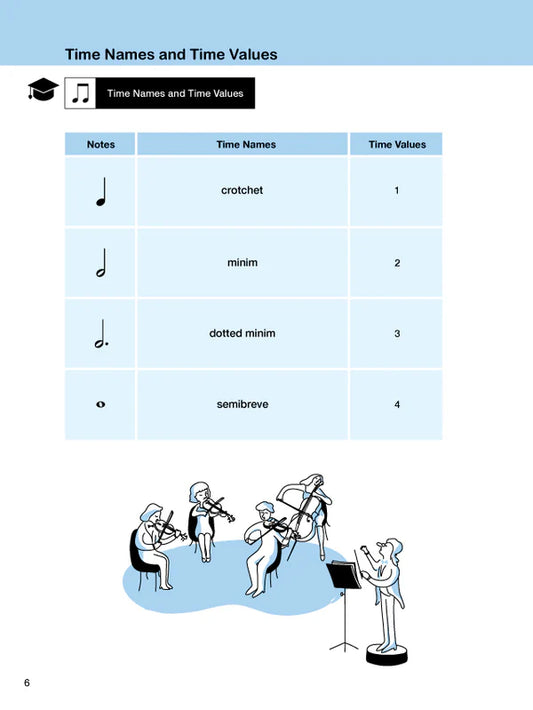 Time Names and Time Values

Time Names and Time Values

| Notes | Time Names | Time Values |
|---|---|---|
| ♩ | crotchet | 1 |
| 𝅗𝅥 | minim | 2 |
| 𝅗𝅥. | dotted minim | 3 |
| 𝅝 | semibreve | 4 |

6