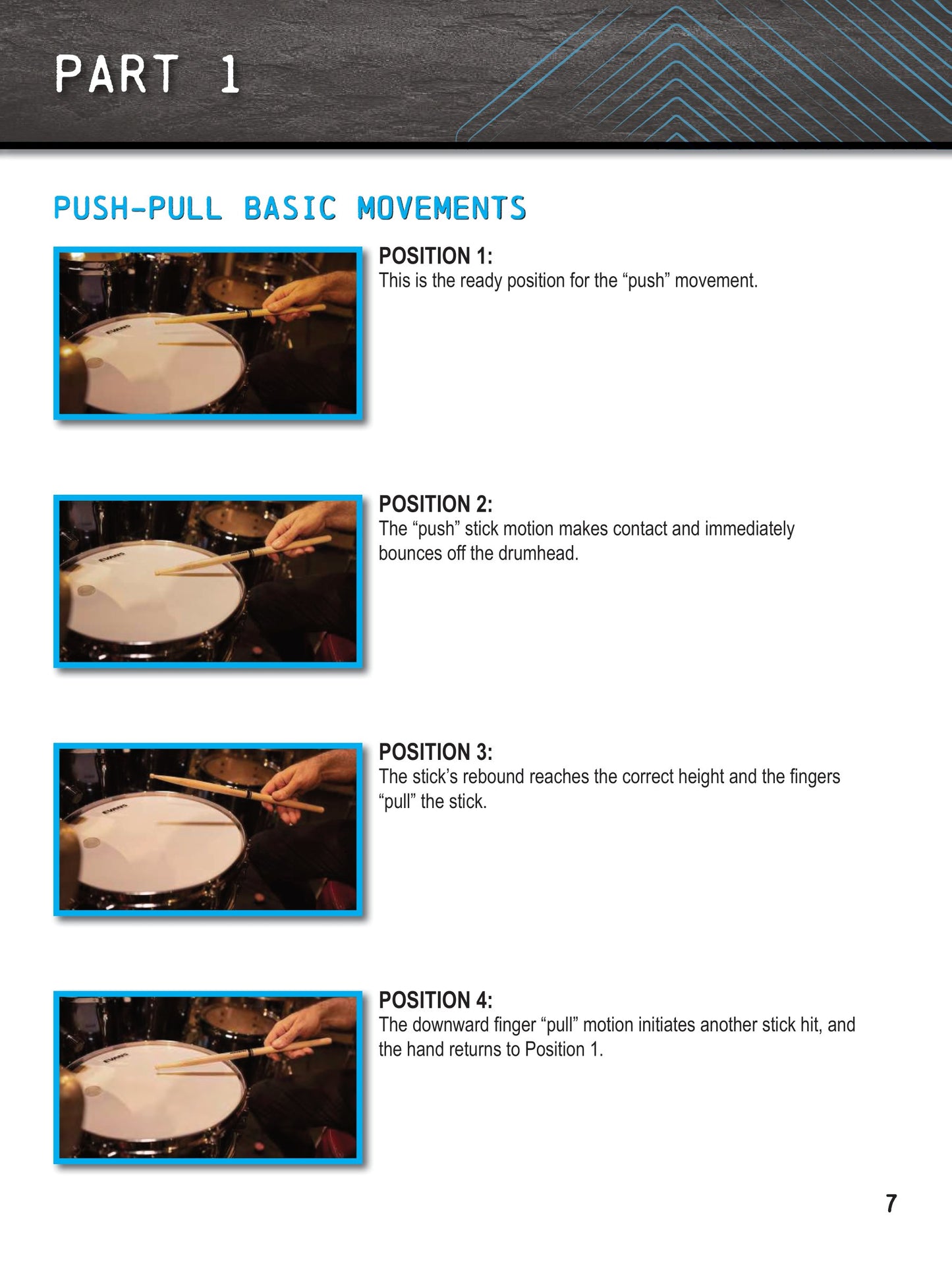 PART 1

PUSH-PULL BASIC MOVEMENTS

EVANS

POSITION 1:
This is the ready position for the “push” movement.

EVANS

POSITION 2:
The “push” stick motion makes contact and immediately bounces off the drumhead.

EVANS

POSITION 3:
The stick’s rebound reaches the correct height and the fingers “pull” the stick.

EVANS

POSITION 4:
The downward finger “pull” motion initiates another stick hit, and the hand returns to Position 1.

7