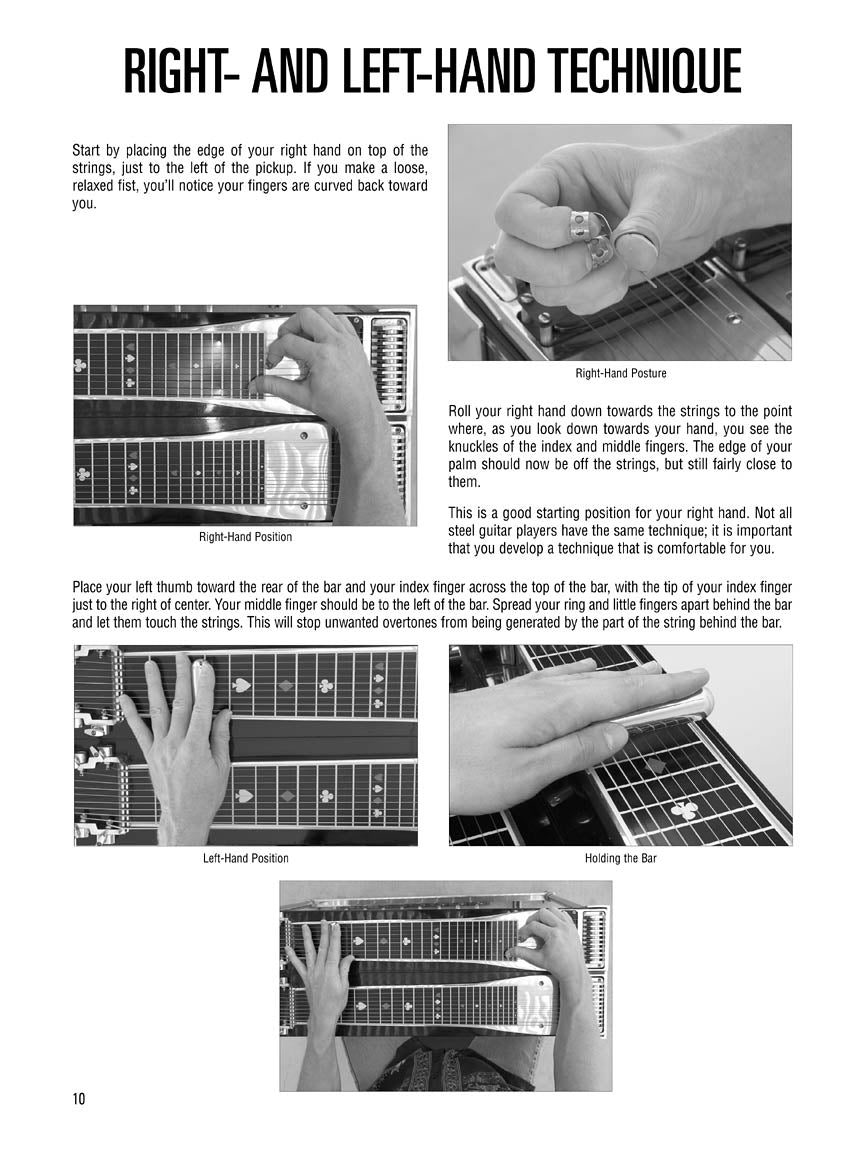 RIGHT- AND LEFT-HAND TECHNIQUE

Start by placing the edge of your right hand on top of the strings, just to the left of the pickup. If you make a loose, relaxed fist, you'll notice your fingers are curved back toward you.

Right-Hand Posture

Right-Hand Position

Roll your right hand down towards the strings to the point where, as you look down towards your hand, you see the knuckles of the index and middle fingers. The edge of your palm should now be off the strings, but still fairly close to them.

This is a good starting position for your right hand. Not all steel guitar players have the same technique; it is important that you develop a technique that is comfortable for you.

Place your left thumb toward the rear of the bar and your index finger across the top of the bar, with the tip of your index finger just to the right of center. Your middle finger should be to the left of the bar. Spread your ring and little fingers apart behind the bar and let them touch the strings. This will stop unwanted overtones from being generated by the part of the string behind the bar.

Left-Hand Position

Holding the Bar

10